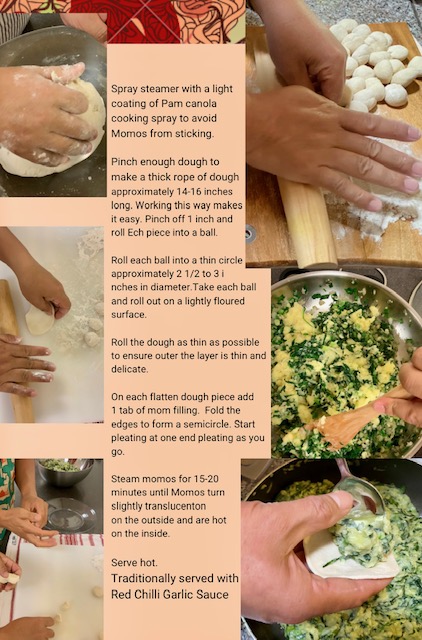 Spray steamer with a light coating of Pam canola cooking spray to avoid Momos from sticking.

Pinch enough dough to make a thick rope of dough approximately 14-16 inches long. Working this way makes it easy. Pinch off 1 inch and roll Ech piece into a ball.

Roll each ball into a thin circle approximately 2 1/2 to 3 i nches in diameter.Take each ball and roll out on a lightly floured surface.

Roll the dough as thin as possible to ensure outer the layer is thin and delicate.

On each flatten dough piece add 1 tab of mom filling. Fold the edges to form a semicircle. Start pleating at one end pleating as you go.

Steam momos for 15-20 minutes until Momos turn slightly translucenton on the outside and are hot on the inside.

Serve hot.
Traditionally served with Red Chilli Garlic Sauce